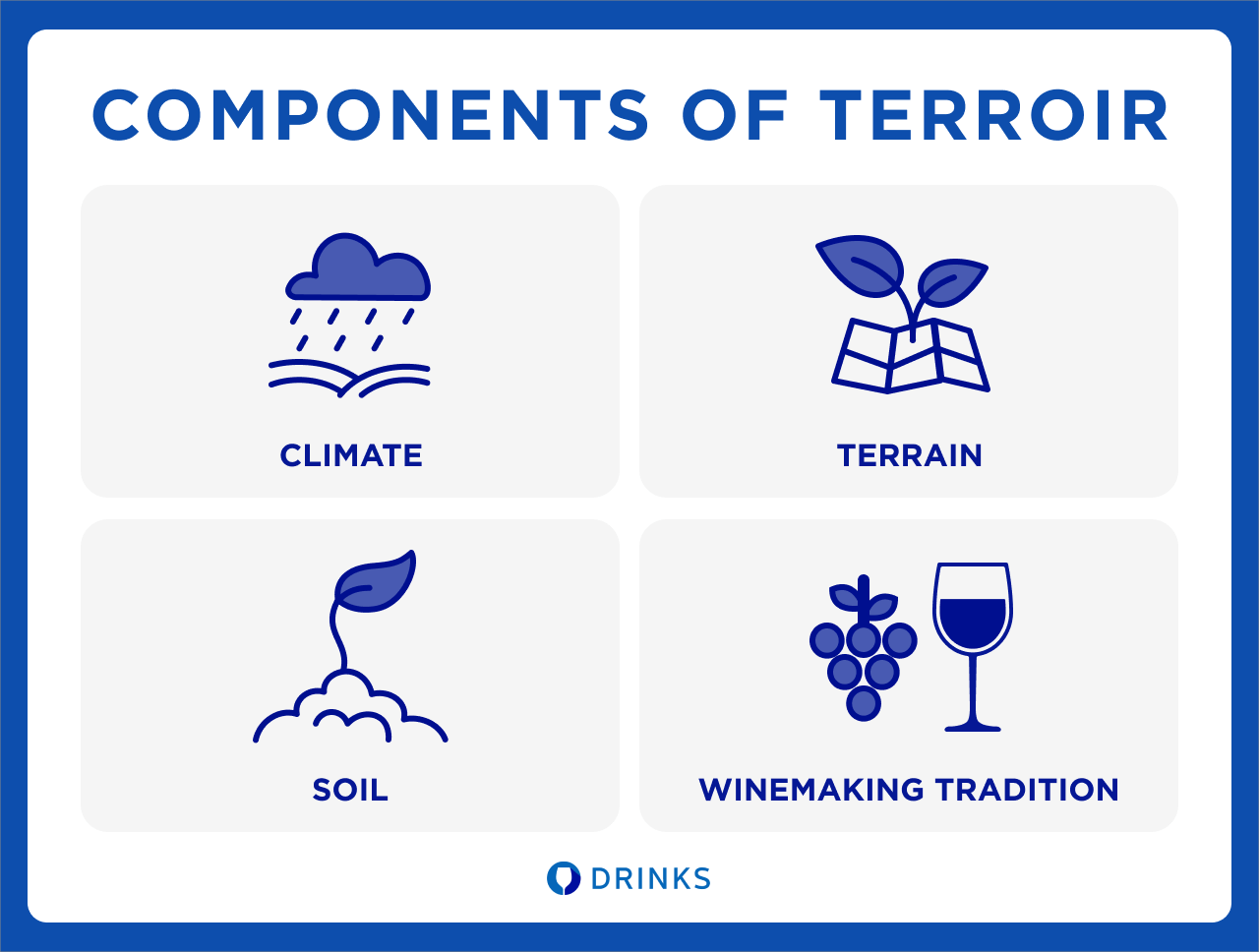 COMPONENTS OF TERROIR

CLIMATE

TERRAIN

SOIL

WINEMAKING TRADITION

DRINKS