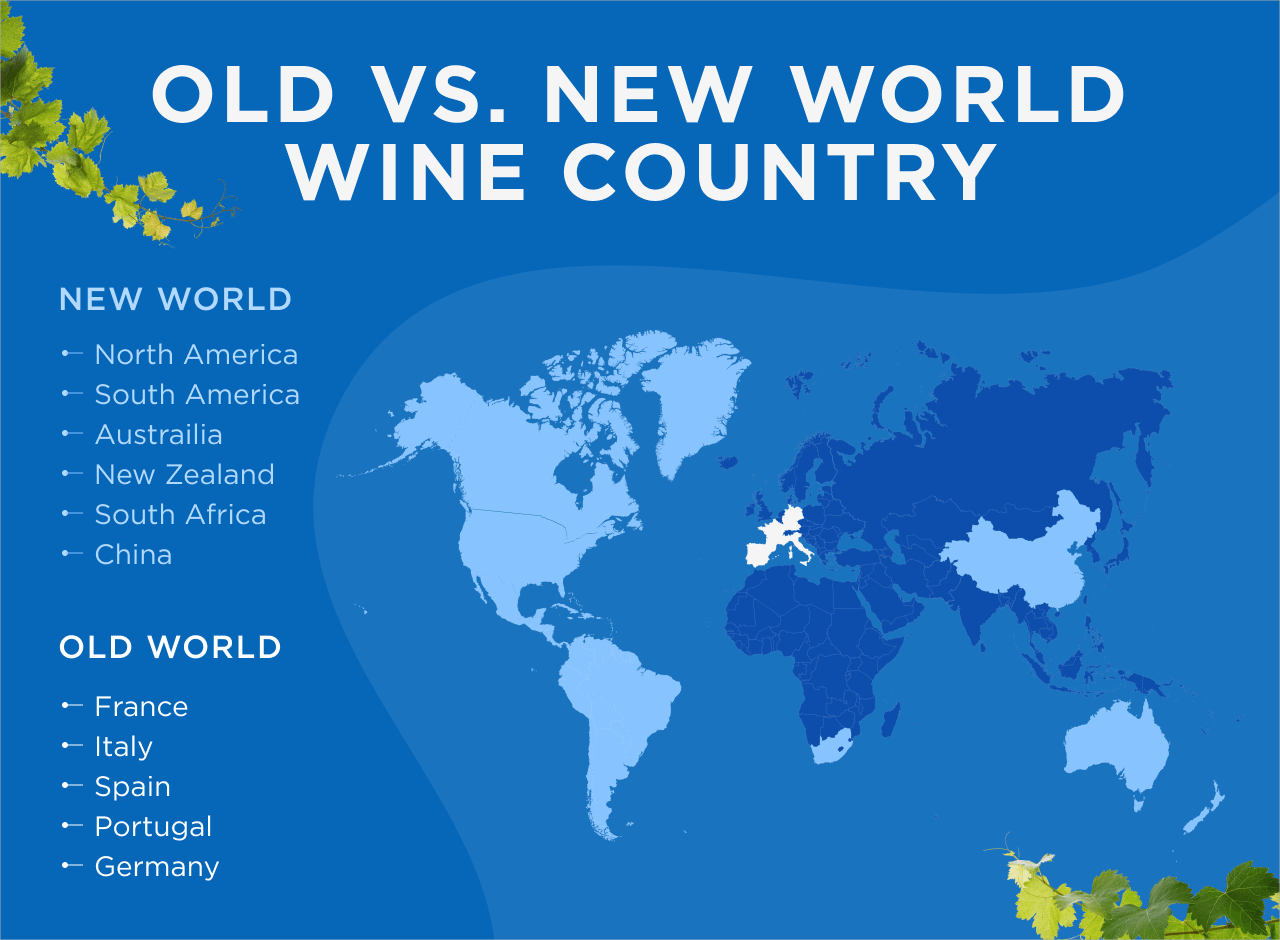 OLD VS. NEW WORLD WINE COUNTRY

NEW WORLD

North America
South America
Austrailia
New Zealand
South Africa
China

OLD WORLD

France
Italy
Spain
Portugal
Germany