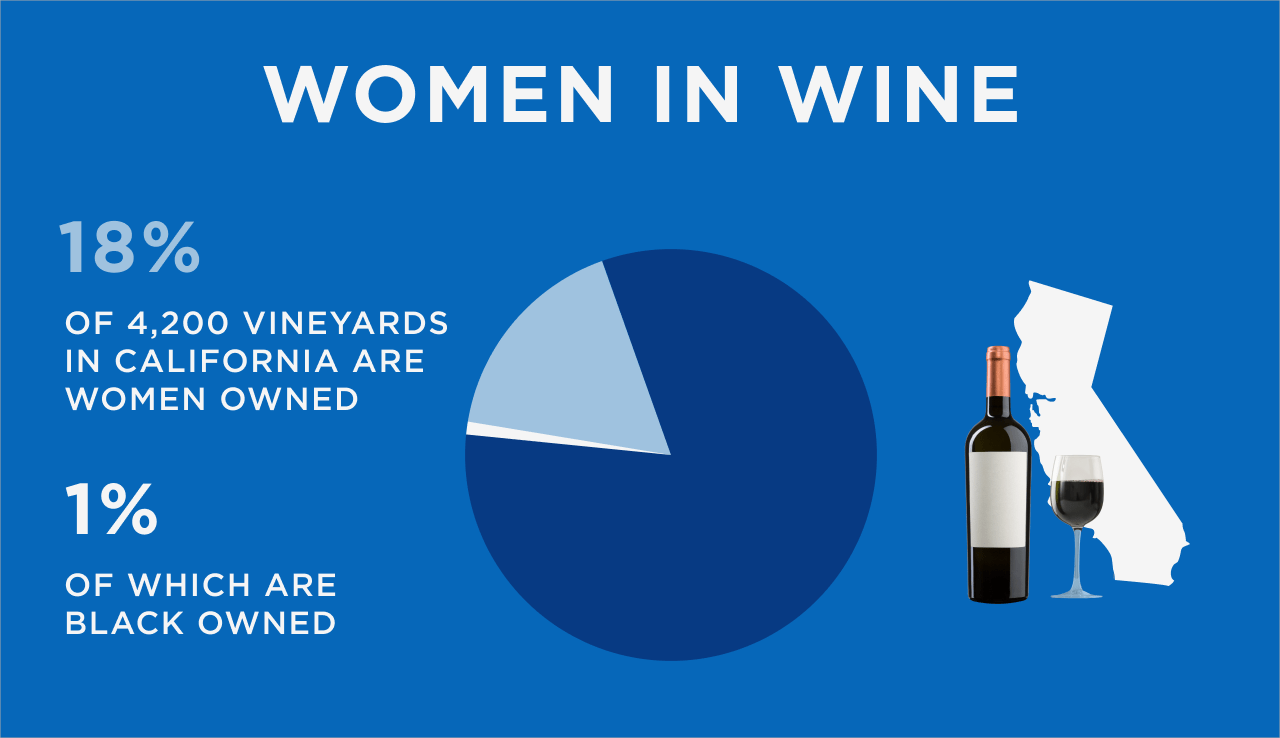 WOMEN IN WINE

18%

OF 4,200 VINEYARDS IN CALIFORNIA ARE WOMEN OWNED

1%

OF WHICH ARE BLACK OWNED