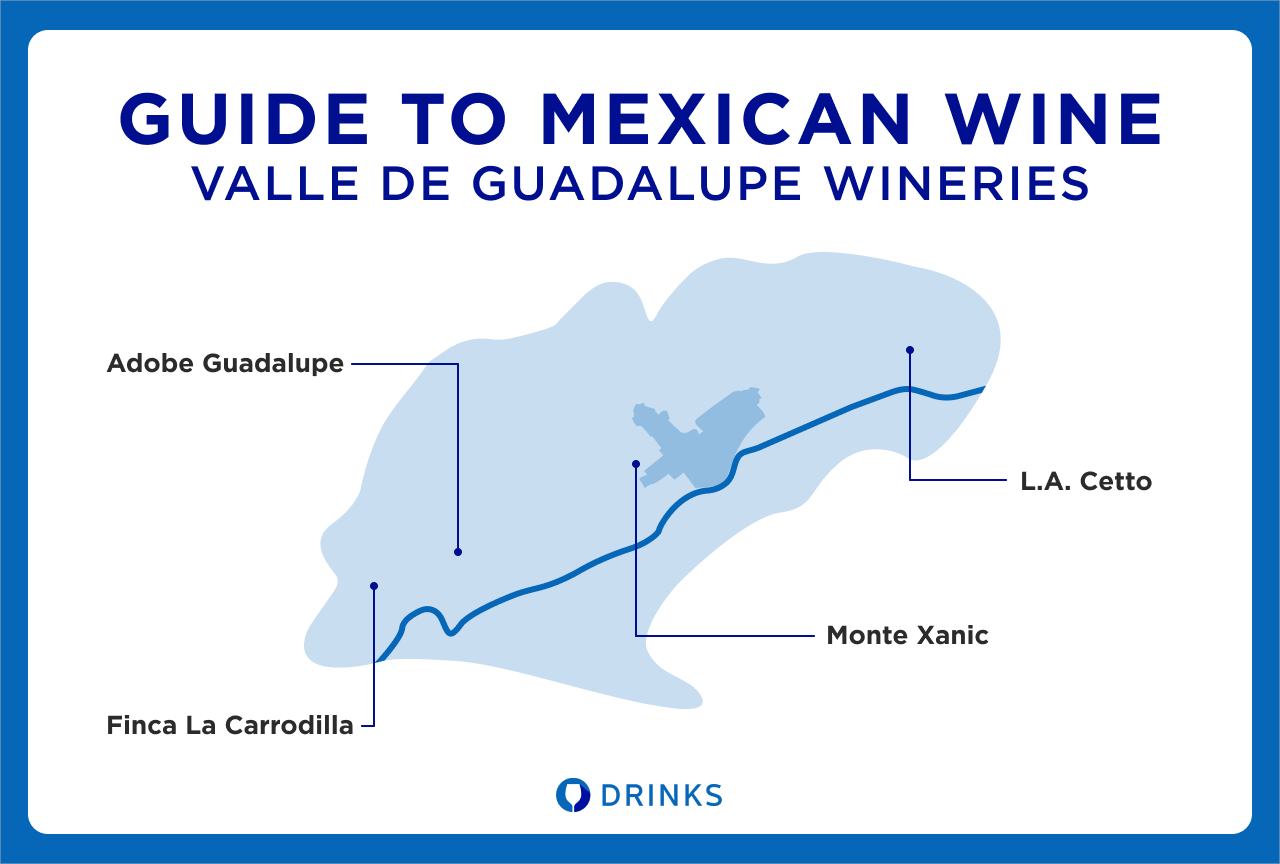 GUIDE TO MEXICAN WINE
VALLE DE GUADALUPE WINERIES

Adobe Guadalupe

L.A. Cetto

Monte Xanic

Finca La Carrodilla

DRINKS